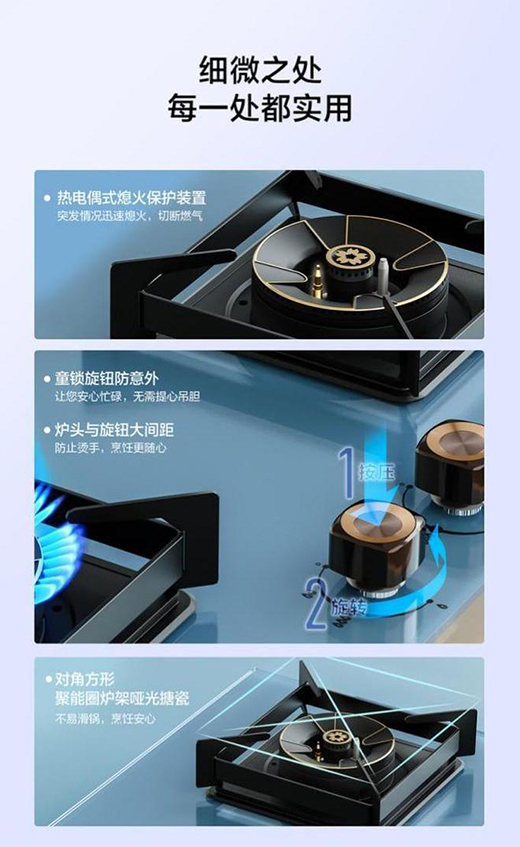 细微之处
每一处都实用

• 热电偶式熄火保护装置
突发情况迅速熄火，切断燃气

• 童锁旋钮防意外
让您安心忙碌，无需提心吊胆

• 炉头与旋钮大间距
防止烫手，烹饪更随心

1 按压

2 旋转

• 对角方形
聚能圈炉架哑光搪瓷
不易滑锅，烹饪安心