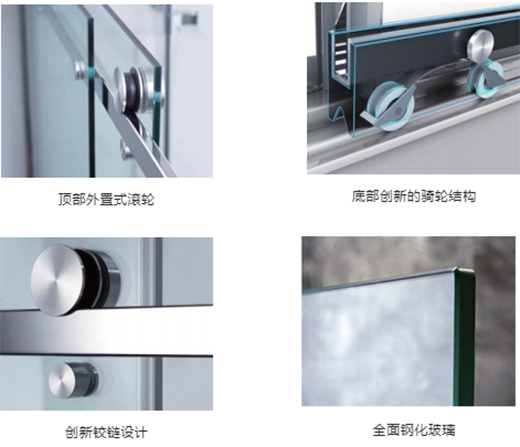 顶部外置式滚轮

底部创新的骑轮结构

创新铰链设计

全面钢化玻璃